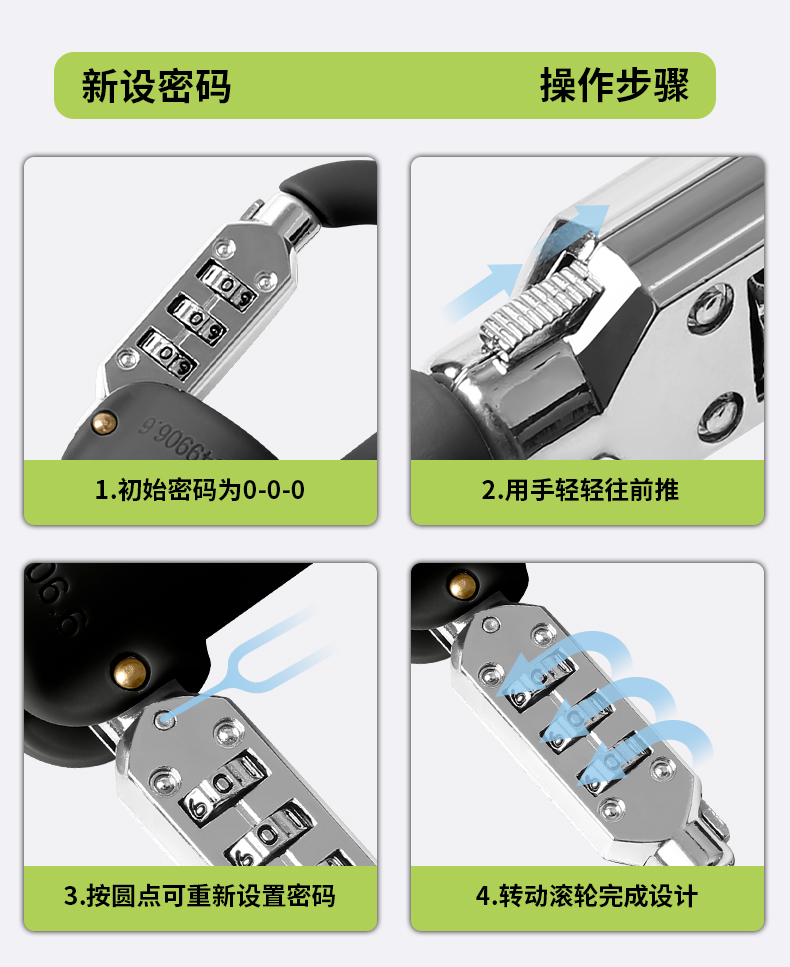 新设密码 操作步骤

1.初始密码为0-0-0

2.用手轻轻往前推

3.按圆点可重新设置密码

4.转动滚轮完成设计